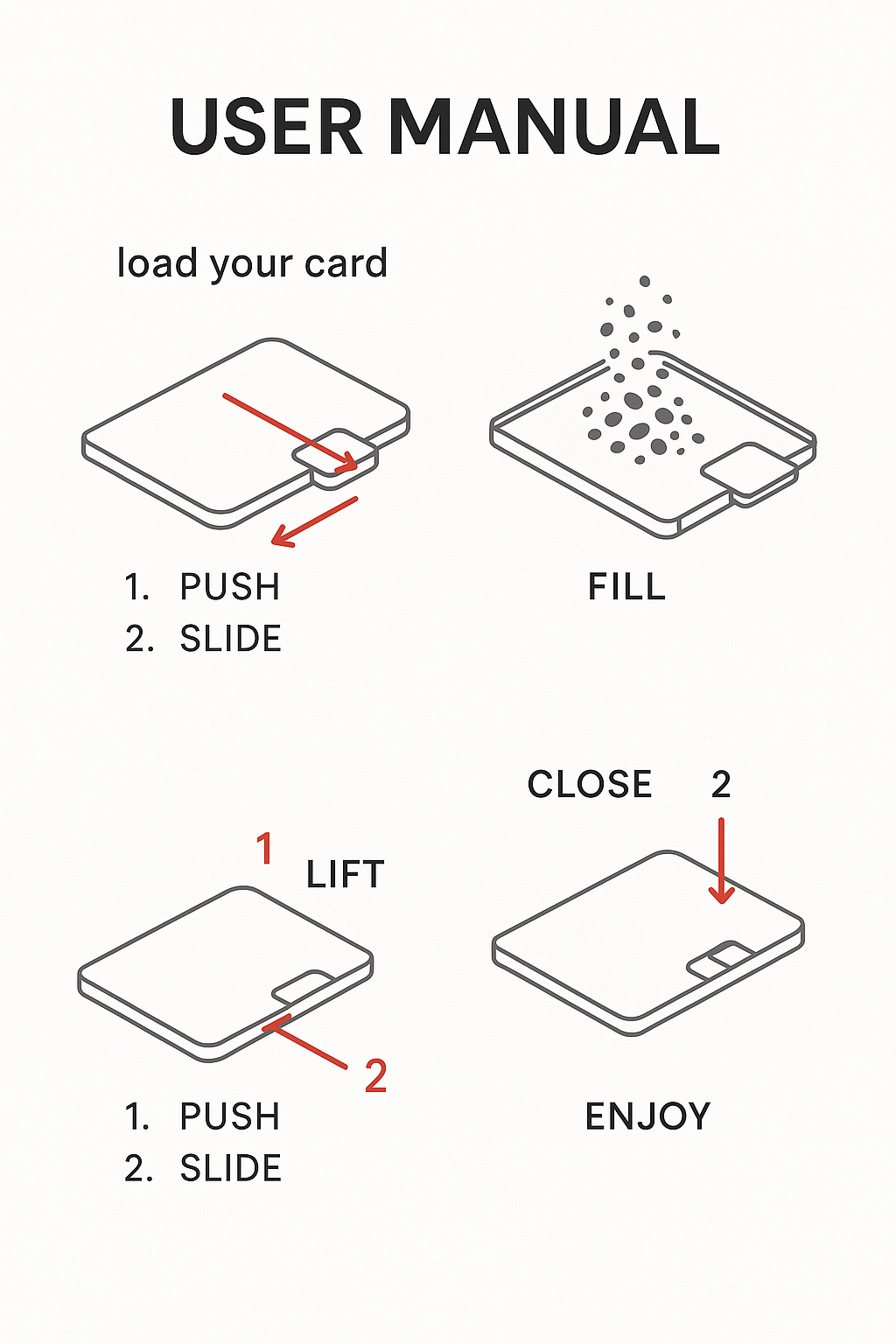 USER MANUAL

load your card

1. PUSH
2. SLIDE

FILL

1 LIFT

2

1. PUSH
2. SLIDE

CLOSE 2

ENJOY