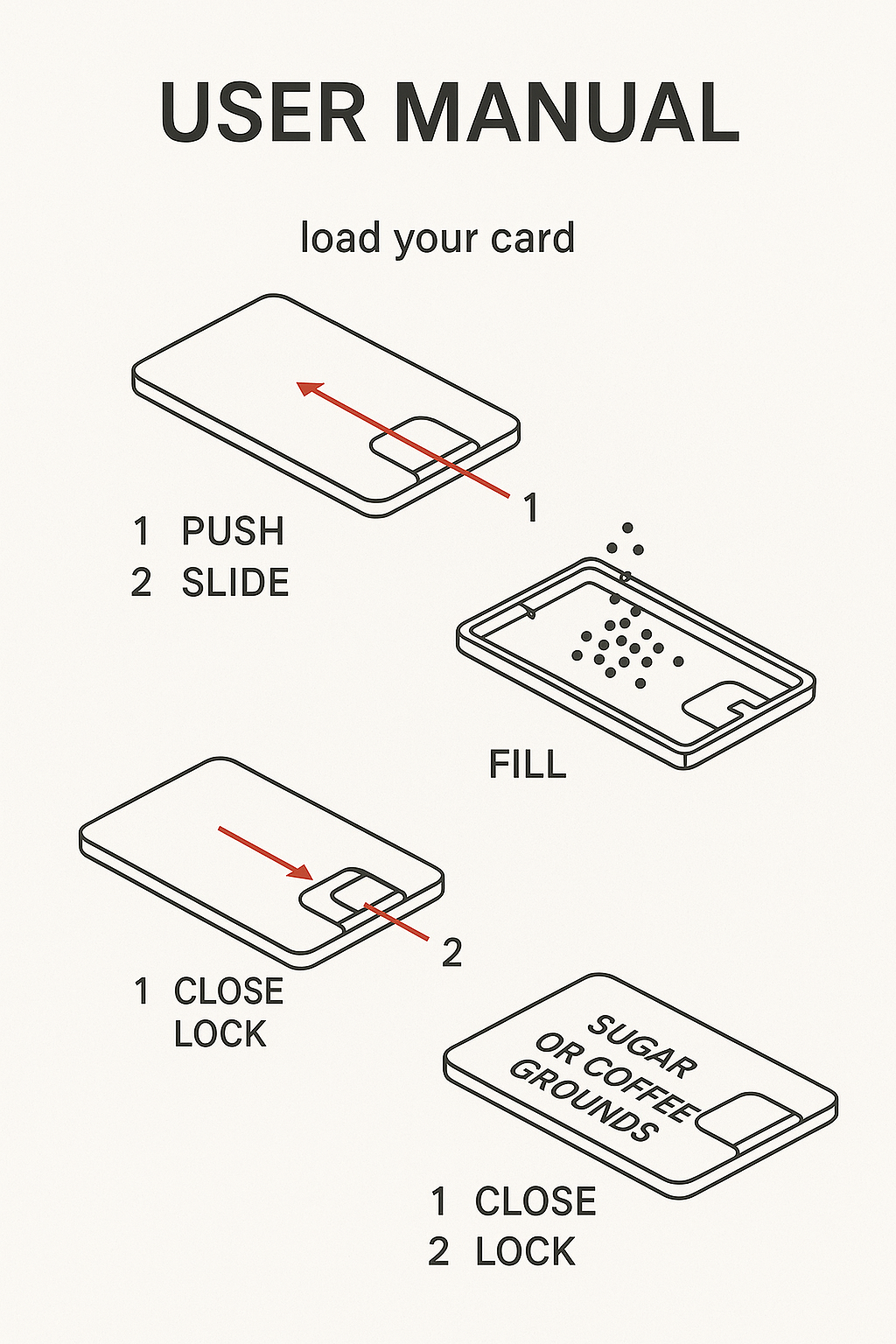 USER MANUAL

load your card

1

1 PUSH
2 SLIDE

FILL

2

1 CLOSE
LOCK

SUGAR
OR COFFEE
GROUNDS

1 CLOSE
2 LOCK